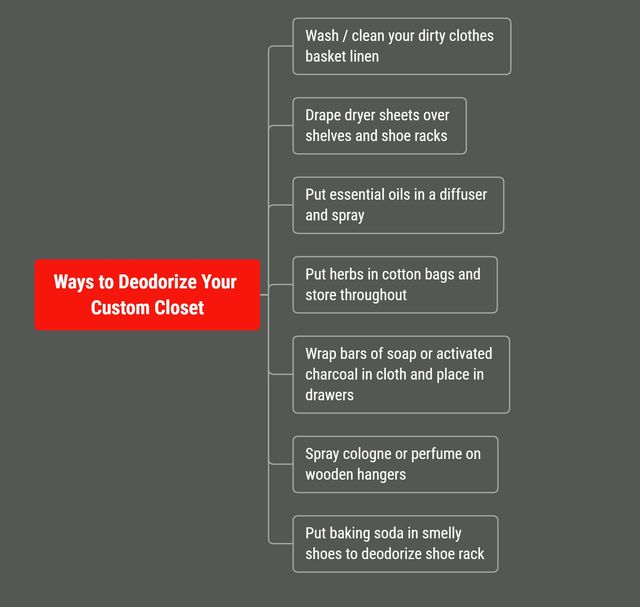 Ways to Deodorize Your Custom Closet

Wash / clean your dirty clothes basket linen

Drape dryer sheets over shelves and shoe racks

Put essential oils in a diffuser and spray

Put herbs in cotton bags and store throughout

Wrap bars of soap or activated charcoal in cloth and place in drawers

Spray cologne or perfume on wooden hangers

Put baking soda in smelly shoes to deodorize shoe rack