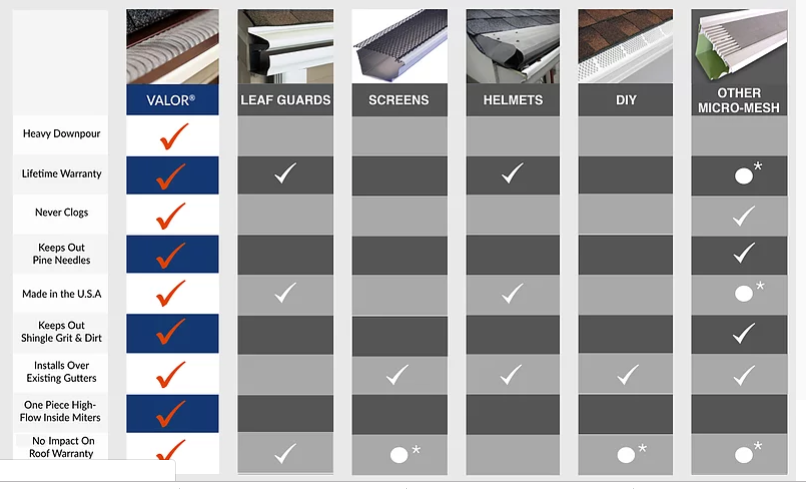 | | VALOR® | LEAF GUARDS | SCREENS | HELMETS | DIY | OTHER MICRO-MESH |
|---|---|---|---|---|---|---|
| Heavy Downpour | ✓ | | | | | |
| Lifetime Warranty | ✓ | ✓ | | ✓ | | ●* |
| Never Clogs | ✓ | | | | | ✓ |
| Keeps Out Pine Needles | ✓ | | | | | ✓ |
| Made in the U.S.A | ✓ | ✓ | | ✓ | | ●* |
| Keeps Out Shingle Grit & Dirt | ✓ | | | | | ✓ |
| Installs Over Existing Gutters | ✓ | | ✓ | ✓ | ✓ | ✓ |
| One Piece High-Flow Inside Miters | ✓ | | | | | |
| No Impact On Roof Warranty | ✓ | ✓ | ●* | | ●* | ●* |