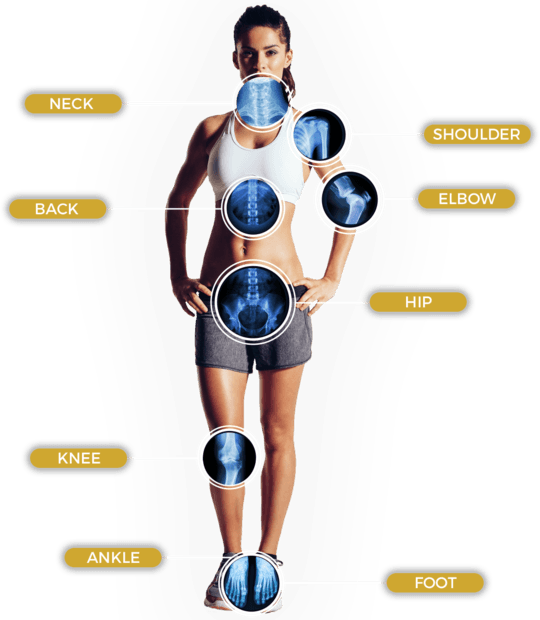 NECK
SHOULDER
BACK
ELBOW
HIP
KNEE
ANKLE
FOOT