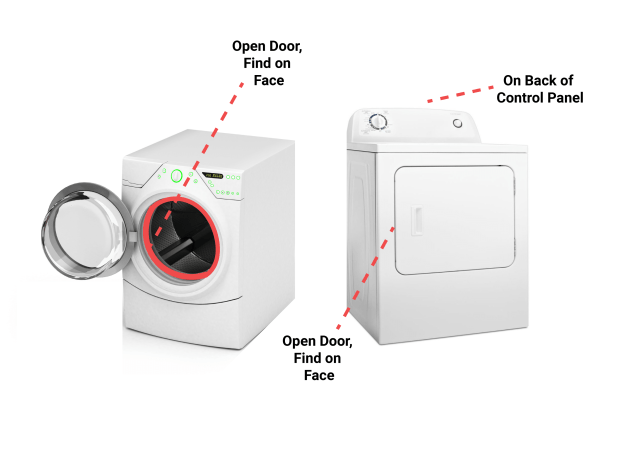 Open Door, Find on Face

On Back of Control Panel

Open Door, Find on Face