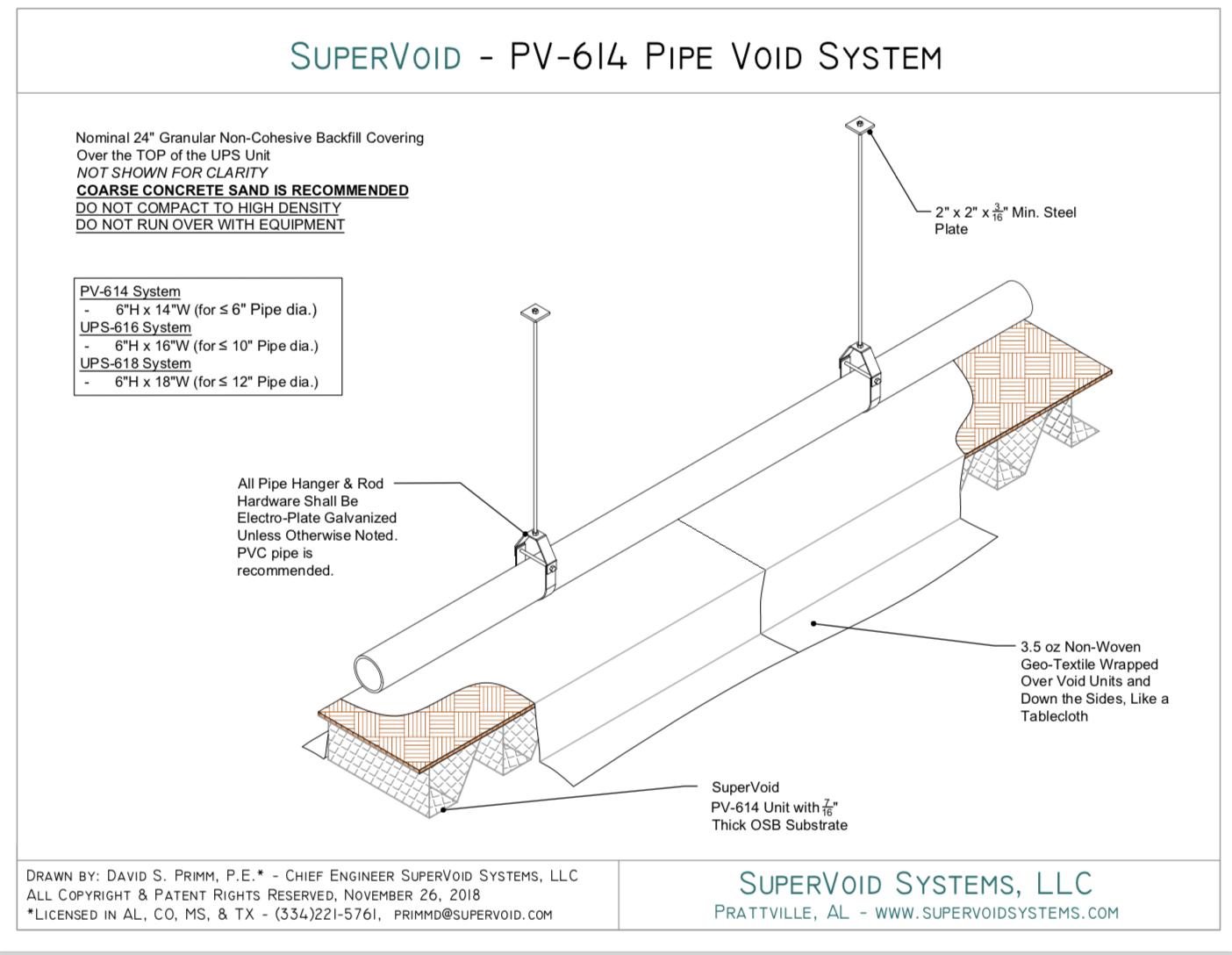 SUPERVOID - PV-614 PIPE VOID SYSTEM

Nominal 24" Granular Non-Cohesive Backfill Covering Over the TOP of the UPS Unit
NOT SHOWN FOR CLARITY
COARSE CONCRETE SAND IS RECOMMENDED
DO NOT COMPACT TO HIGH DENSITY
DO NOT RUN OVER WITH EQUIPMENT

PV-614 System
- 6"H x 14"W (for ≤ 6" Pipe dia.)
UPS-616 System
- 6"H x 16"W (for ≤ 10" Pipe dia.)
UPS-618 System
- 6"H x 18"W (for ≤ 12" Pipe dia.)

2" x 2" x $\frac{3}{16}$" Min. Steel Plate

All Pipe Hanger & Rod Hardware Shall Be Electro-Plate Galvanized Unless Otherwise Noted. PVC pipe is recommended.

3.5 oz Non-Woven Geo-Textile Wrapped Over Void Units and Down the Sides, Like a Tablecloth

SuperVoid
PV-614 Unit with $\frac{7}{16}$"
Thick OSB Substrate

DRAWN BY: DAVID S. PRIMM, P.E.* - CHIEF ENGINEER SUPERVOID SYSTEMS, LLC
ALL COPYRIGHT & PATENT RIGHTS RESERVED, NOVEMBER 26, 2018
*LICENSED IN AL, CO, MS, & TX - (334)221-5761, PRIMMD@SUPERVOID.COM

SUPERVOID SYSTEMS, LLC
PRATTVILLE, AL - WWW.SUPERVOIDSYSTEMS.COM